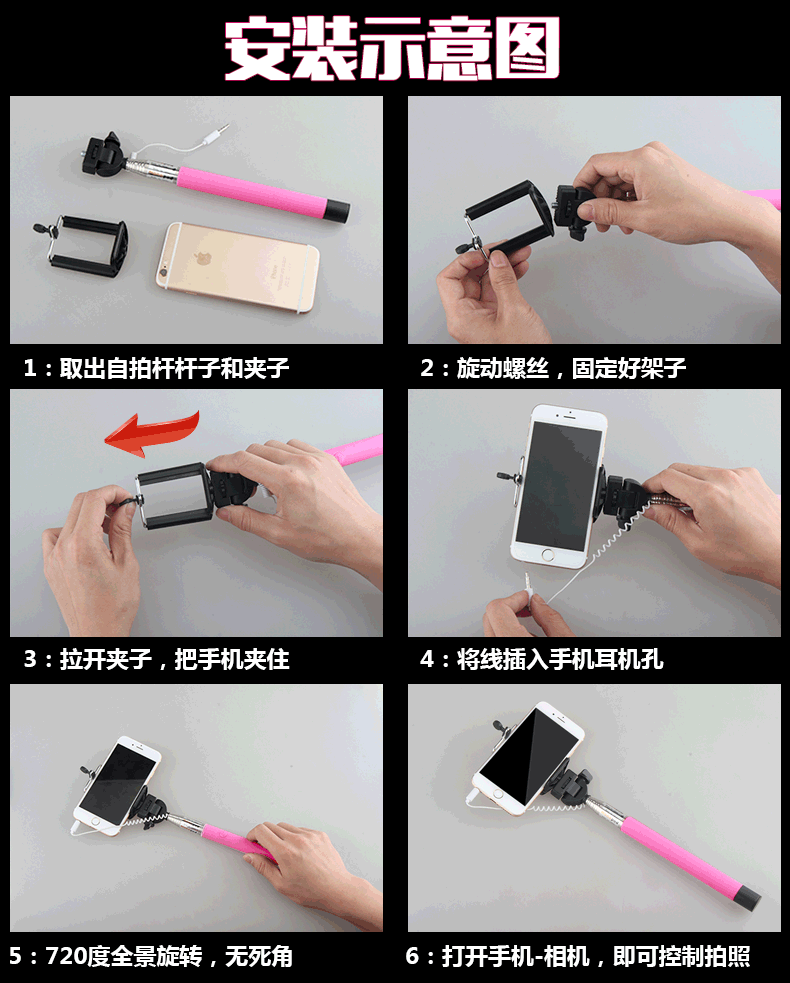 安装示意图

1：取出自拍杆杆子和夹子

2：旋动螺丝，固定好架子

3：拉开夹子，把手机夹住

4：将线插入手机耳机孔

5：720度全景旋转，无死角

6：打开手机-相机，即可控制拍照